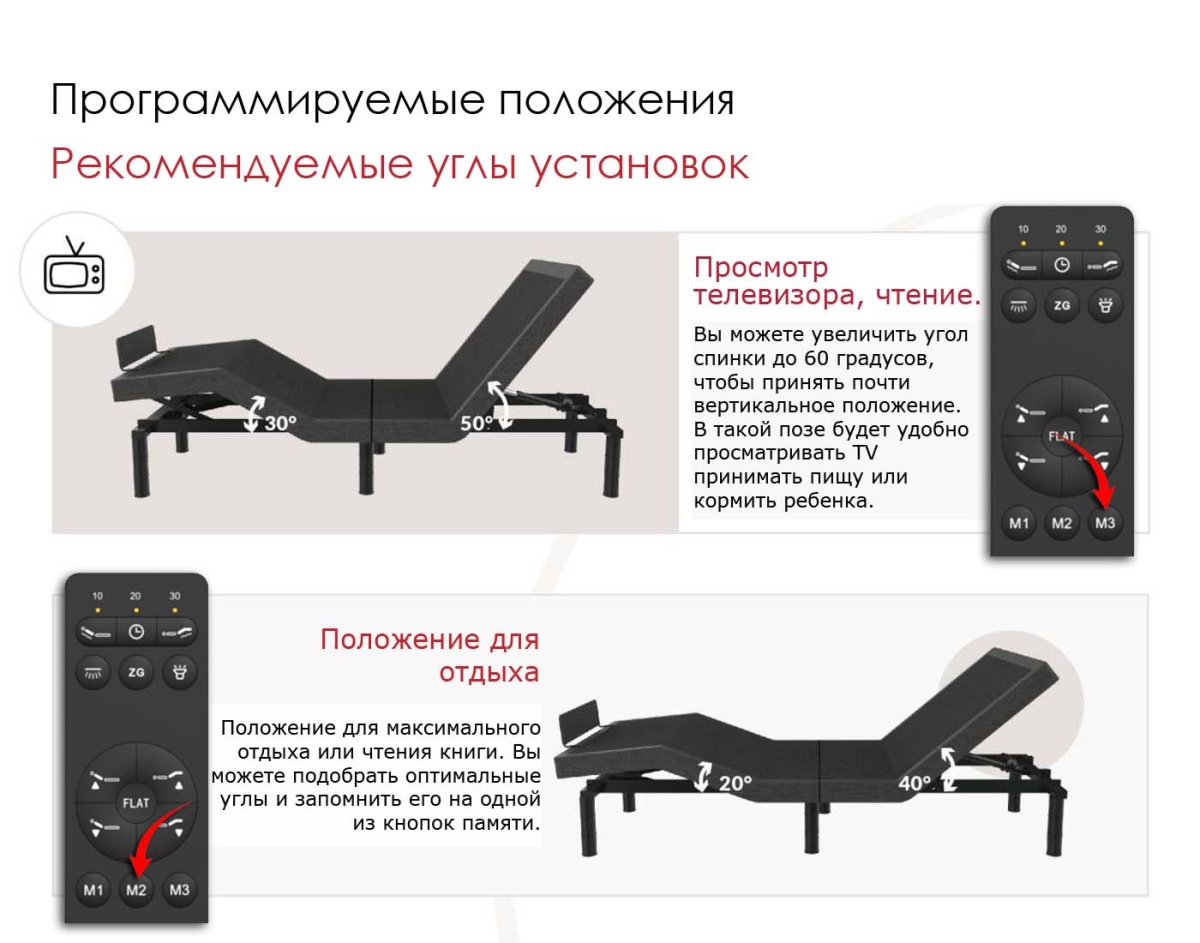 Программируемые положения

Рекомендуемые углы установок

30°

50°

Просмотр телевизора, чтение.

Вы можете увеличить угол спинки до 60 градусов, чтобы принять почти вертикальное положение. В такой позе будет удобно просматривать TV принимать пищу или кормить ребенка.

10 20 30

ZG

FLAT

M1 M2 M3

10 20 30

ZG

FLAT

M1 M2 M3

Положение для отдыха

Положение для максимального отдыха или чтения книги. Вы можете подобрать оптимальные углы и запомнить его на одной из кнопок памяти.

20°

40°